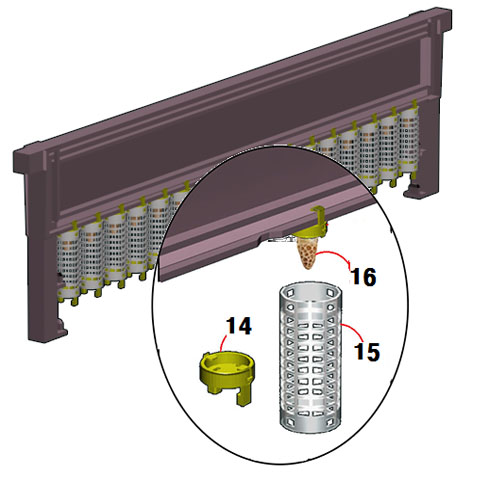 16
14
15