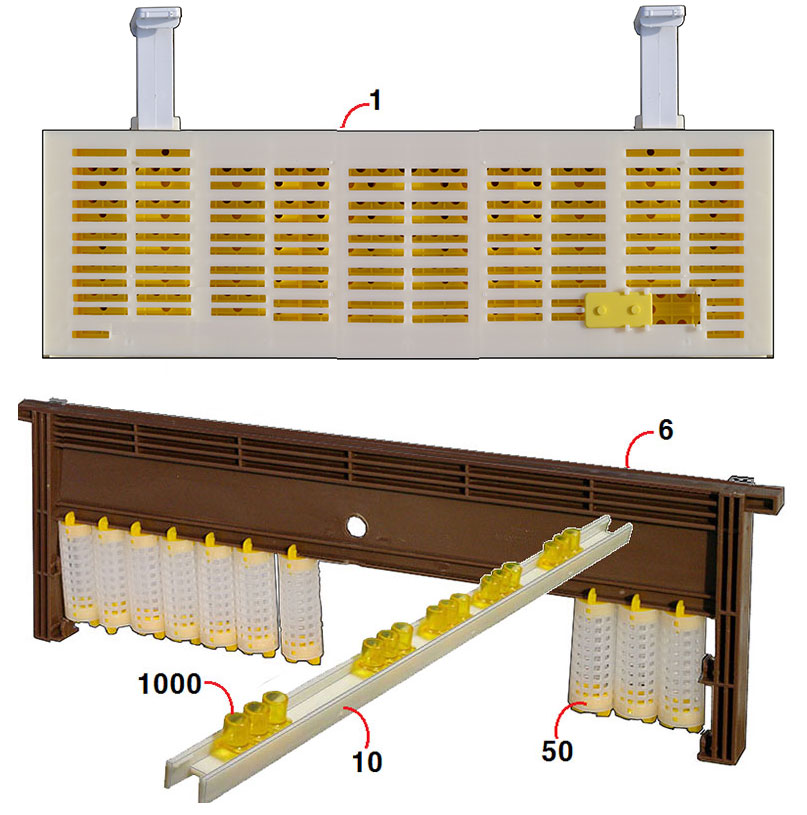 1

6

1000

10

50