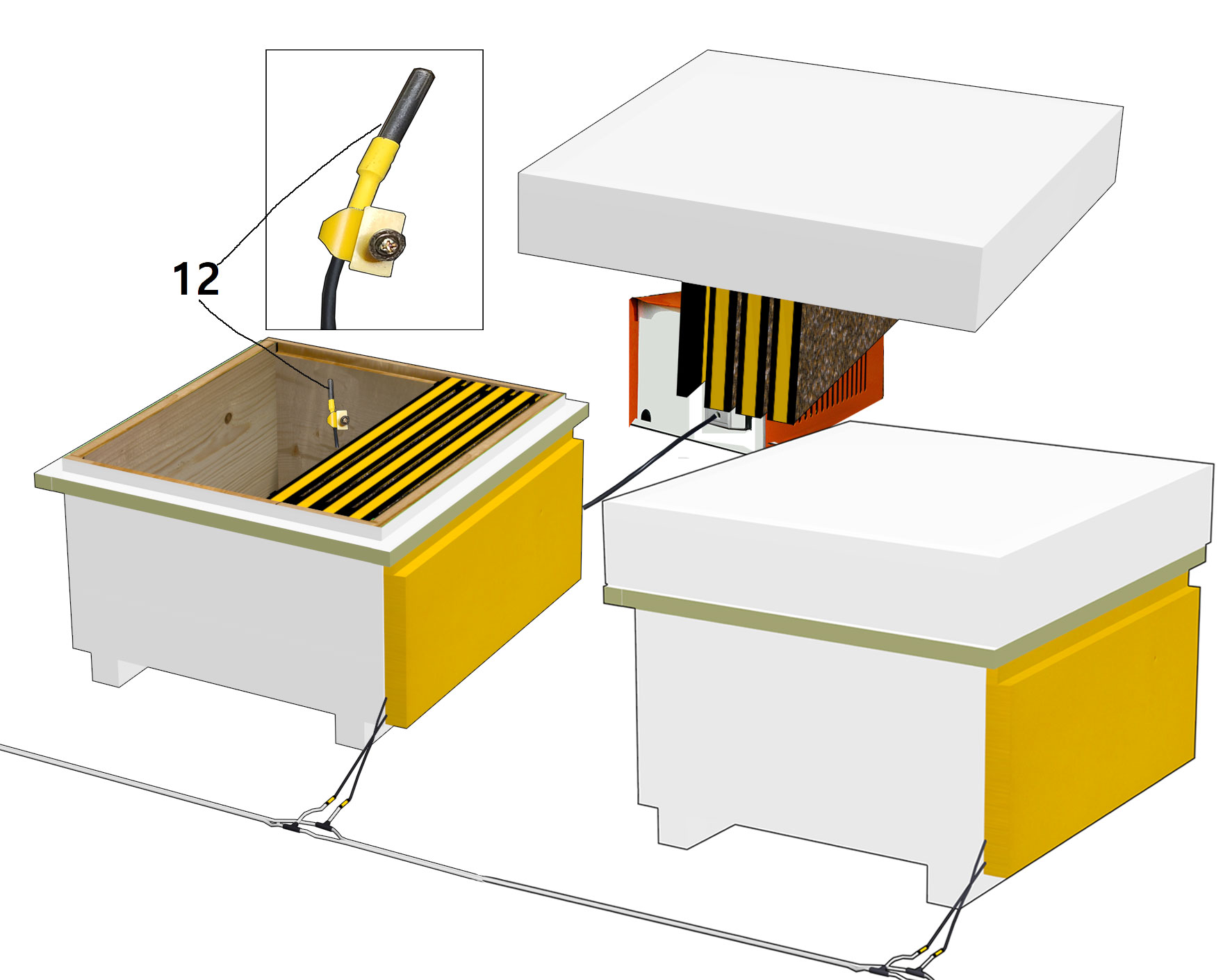 12